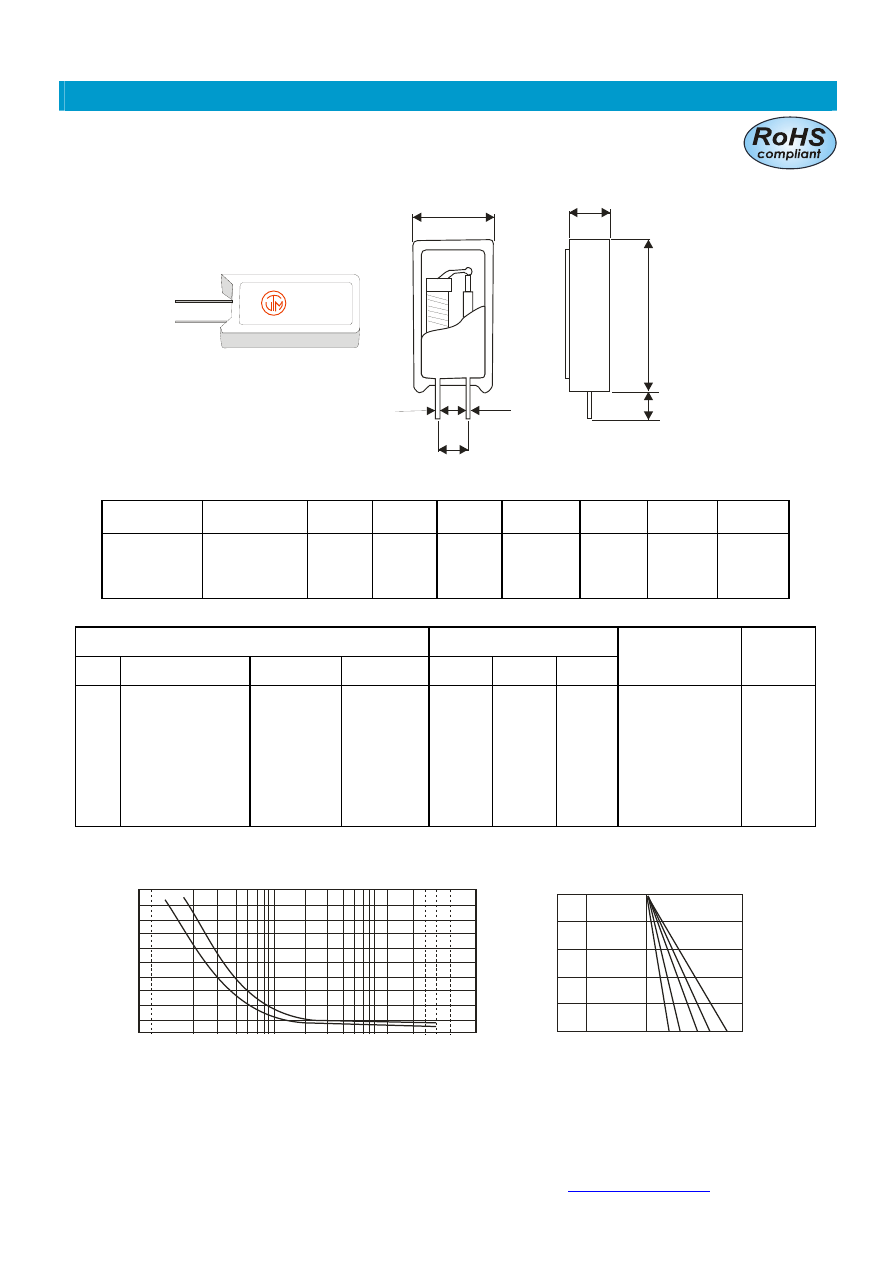 RoHS
compliant